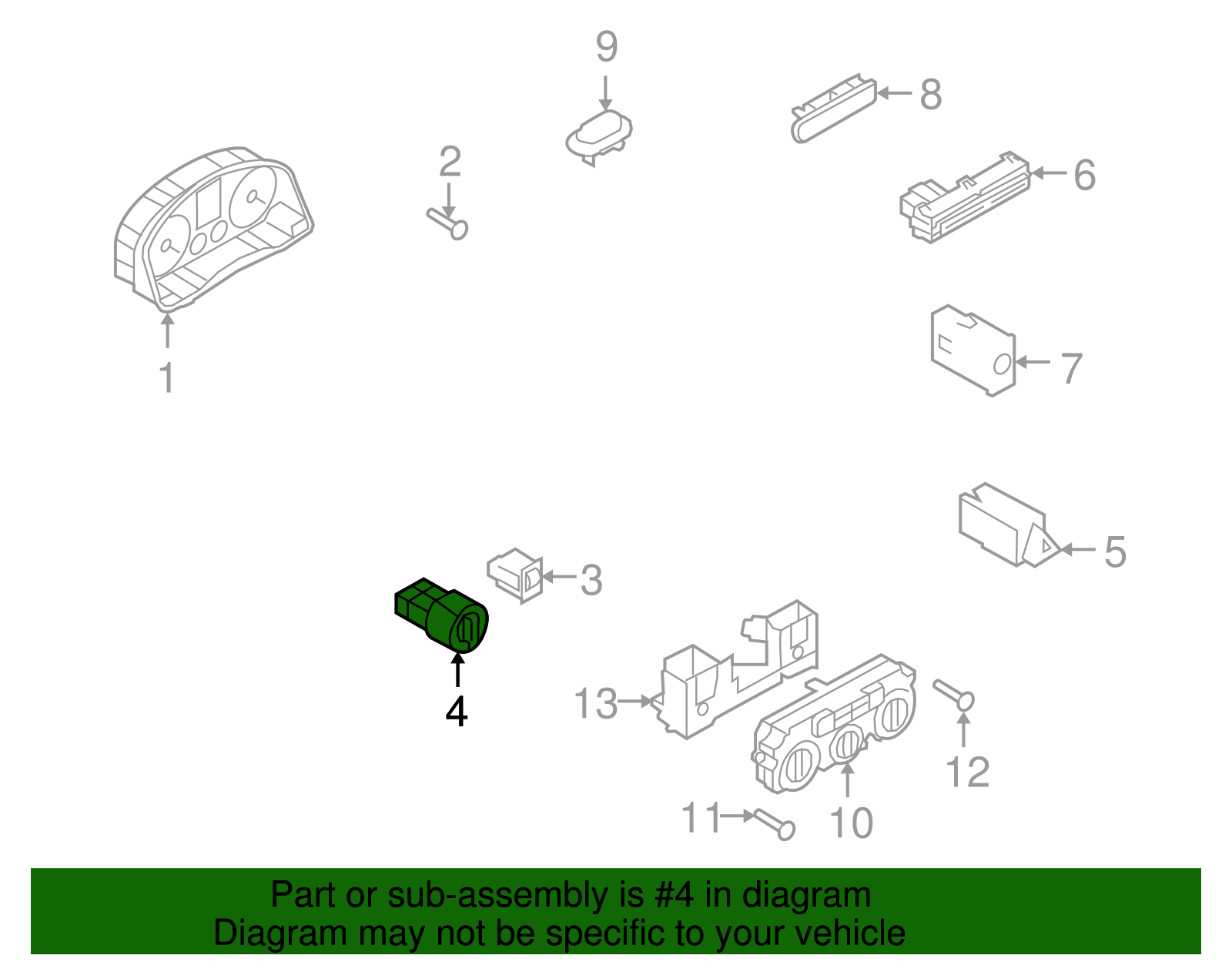 9
8
2
6
1
7
5
3
4
13
12
11
10

Part or sub-assembly is #4 in diagram
Diagram may not be specific to your vehicle