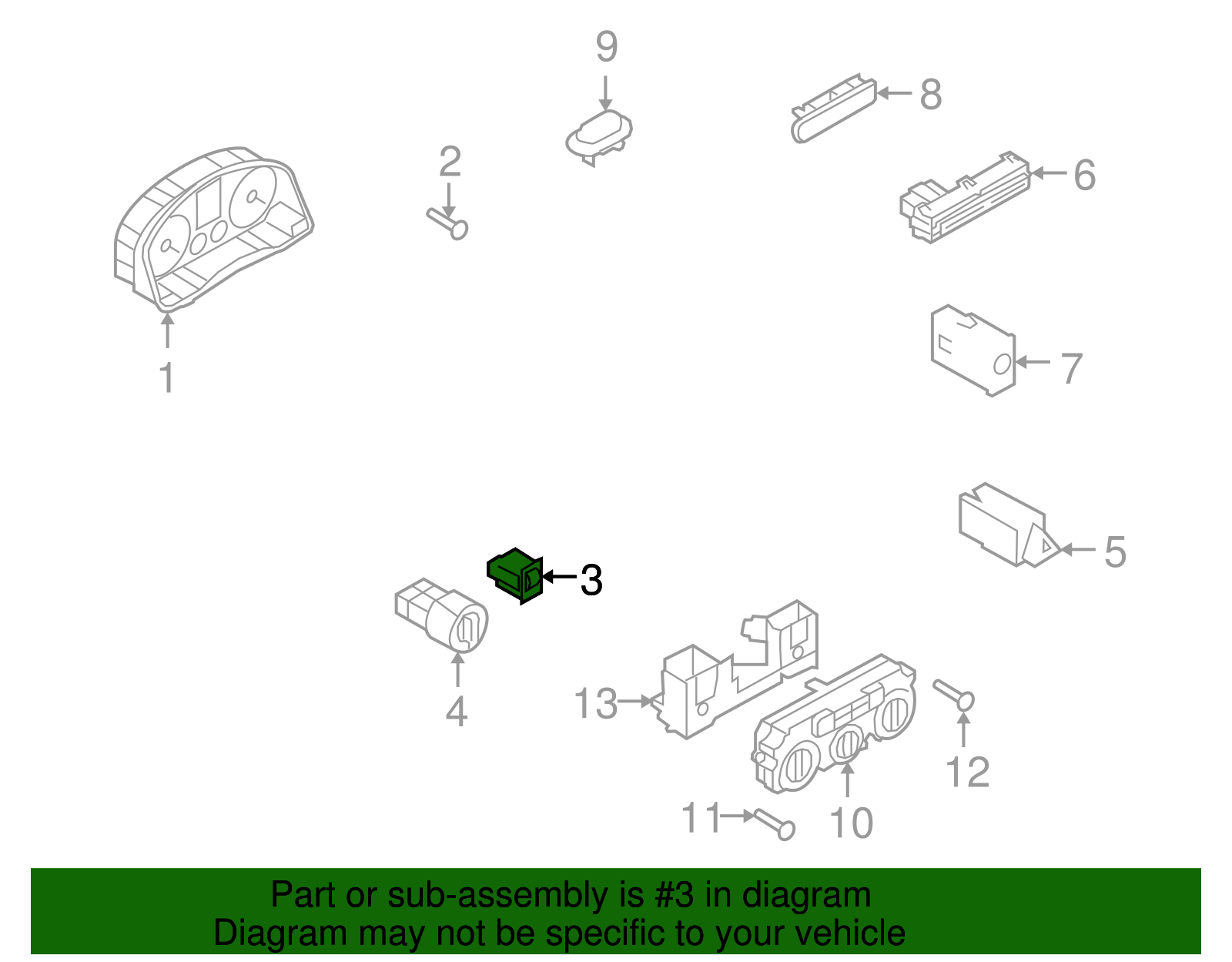 9
8
2
6
1
7
5
3
4
13
12
11
10

Part or sub-assembly is #3 in diagram
Diagram may not be specific to your vehicle