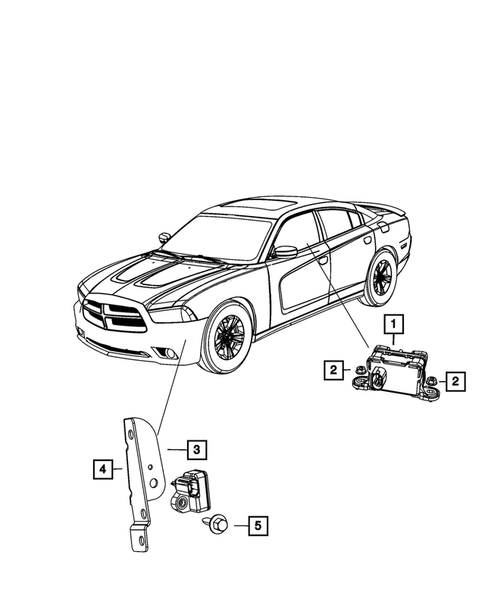 1
2
2
3
4
5