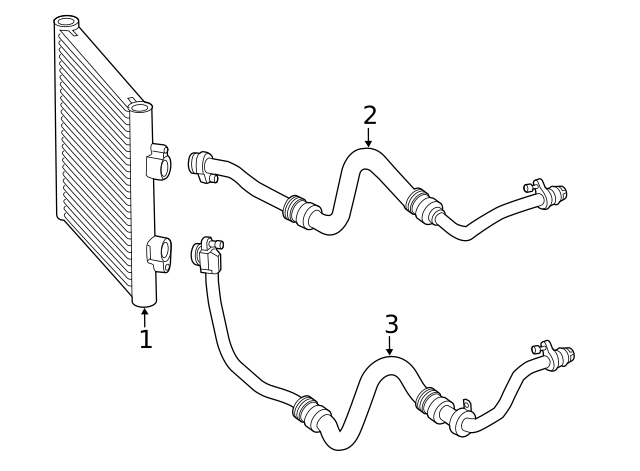 2
1
3