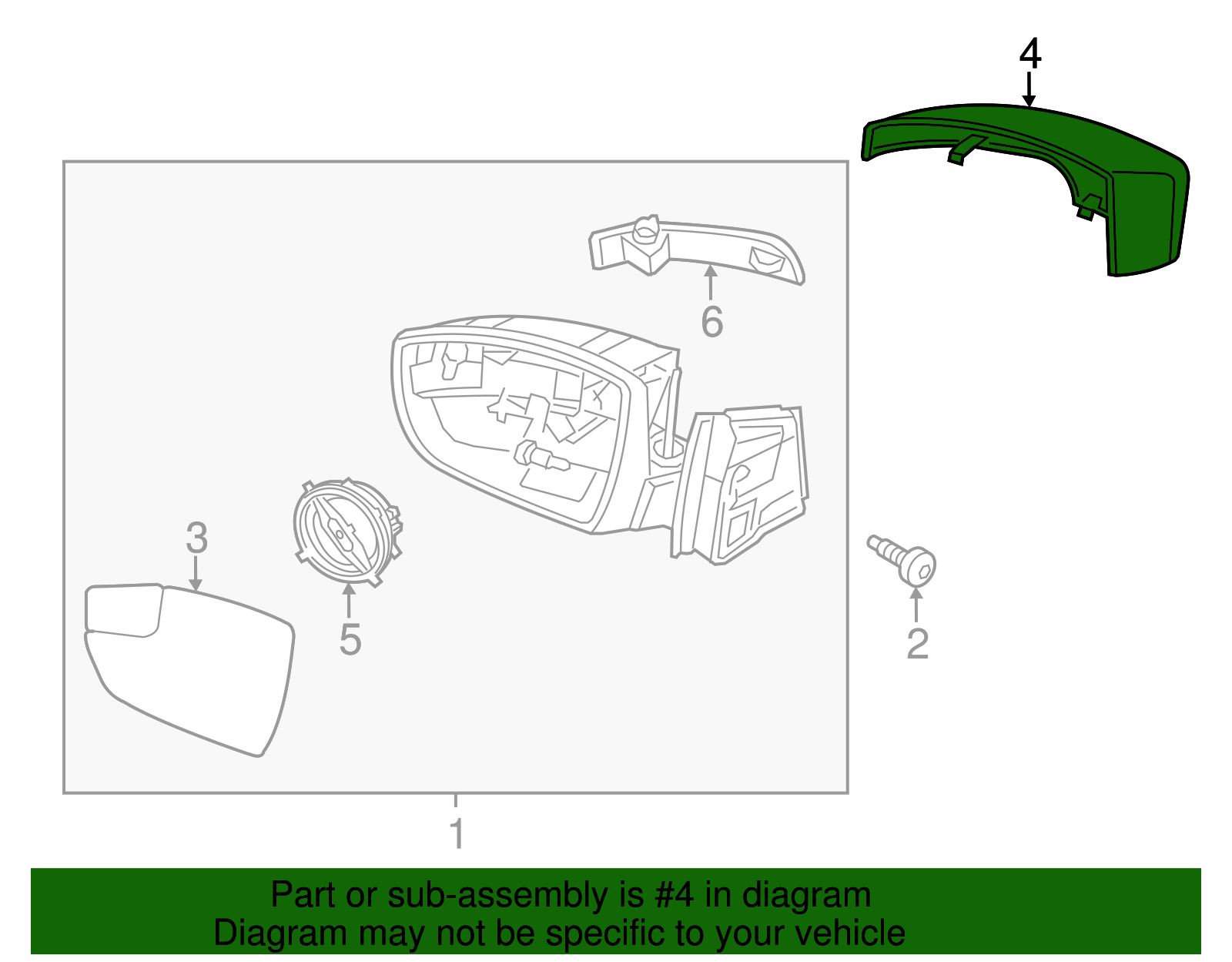 4

6

3

5

2

1

Part or sub-assembly is #4 in diagram
Diagram may not be specific to your vehicle