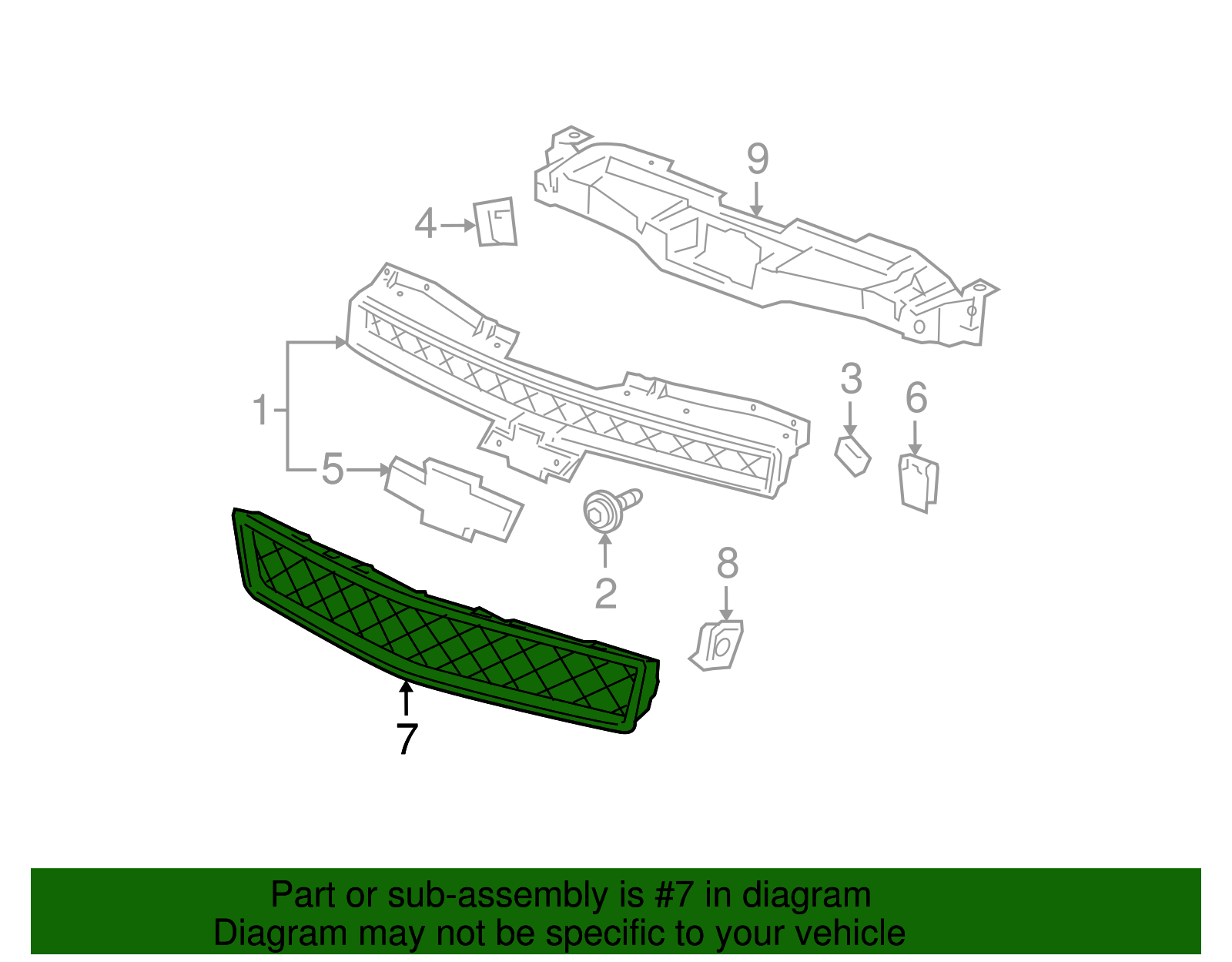 9
4
1
3
6
5
2
8
7

Part or sub-assembly is #7 in diagram
Diagram may not be specific to your vehicle