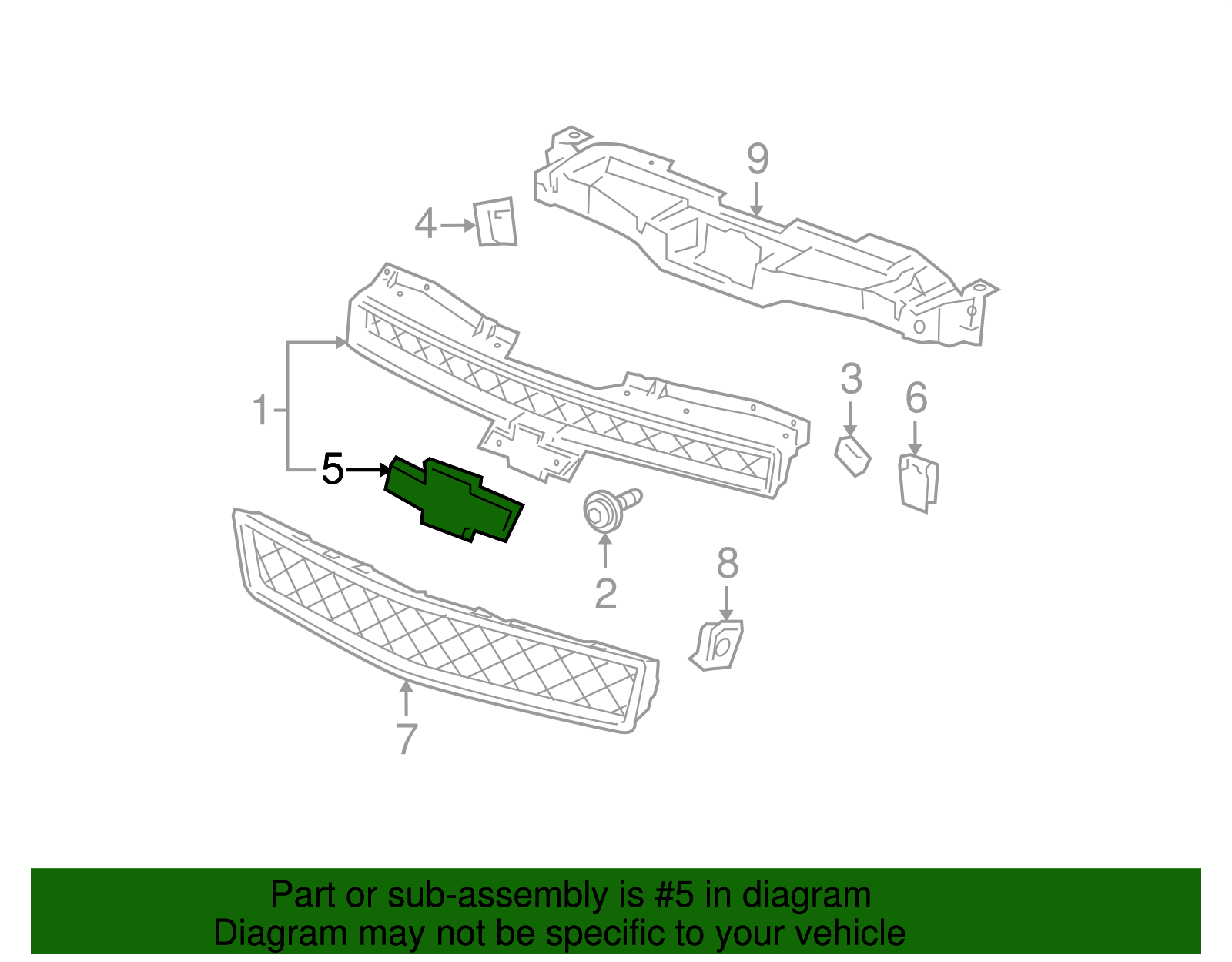 9

4

1

3

6

5

2

8

7

Part or sub-assembly is #5 in diagram
Diagram may not be specific to your vehicle