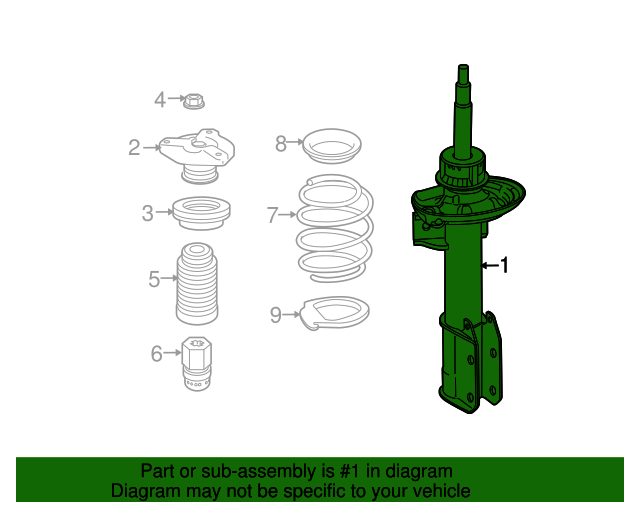 4
2
3
5
6
8
7
9
1

Part or sub-assembly is #1 in diagram
Diagram may not be specific to your vehicle