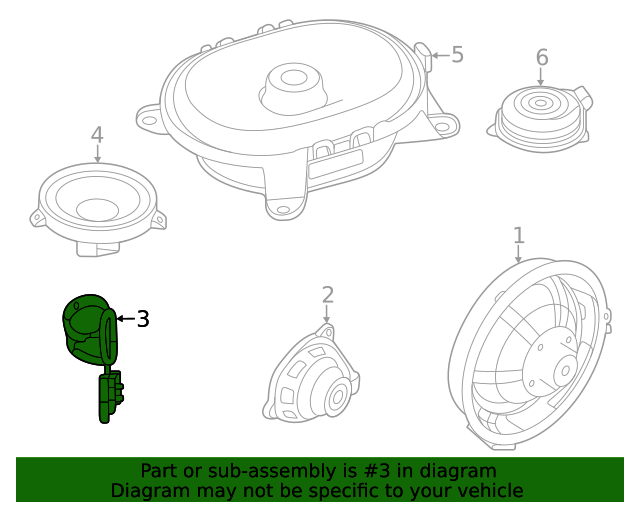 5
6
4
1
2
3

Part or sub-assembly is #3 in diagram
Diagram may not be specific to your vehicle