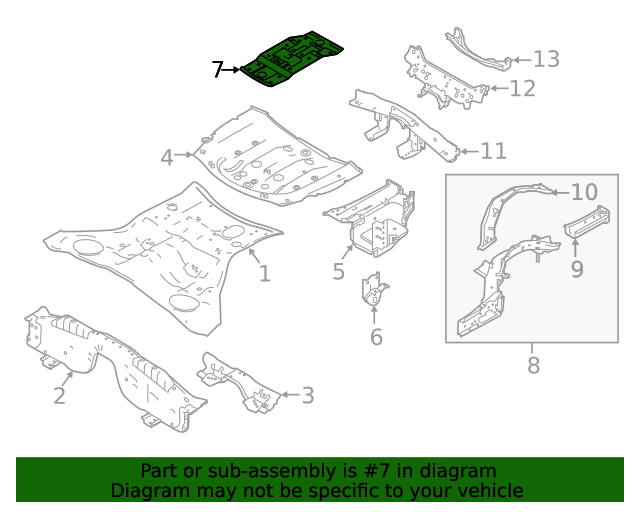 7
13
12
11
4
10
9
1
5
6
8
2
3

Part or sub-assembly is #7 in diagram
Diagram may not be specific to your vehicle