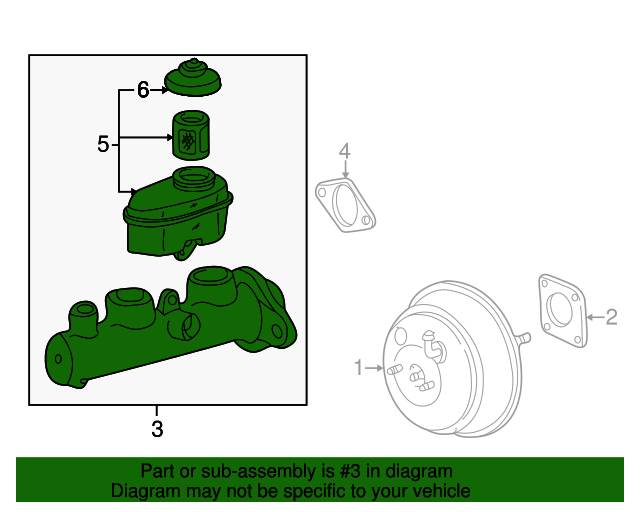 6
5
4
2
1
3
Part or sub-assembly is #3 in diagram
Diagram may not be specific to your vehicle