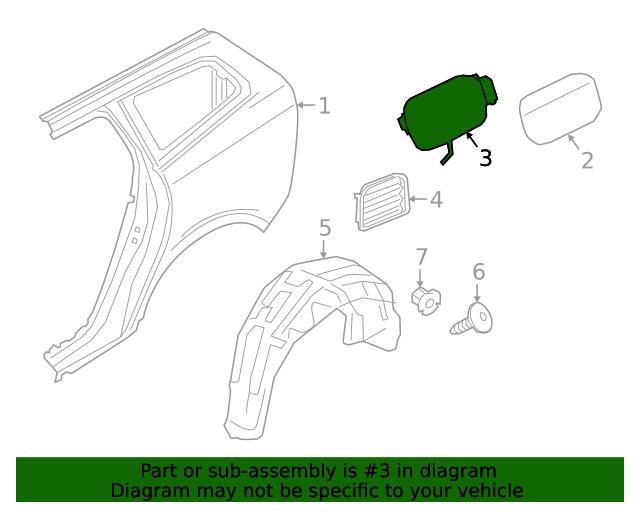 1
3
2
4
5
7
6

Part or sub-assembly is #3 in diagram
Diagram may not be specific to your vehicle