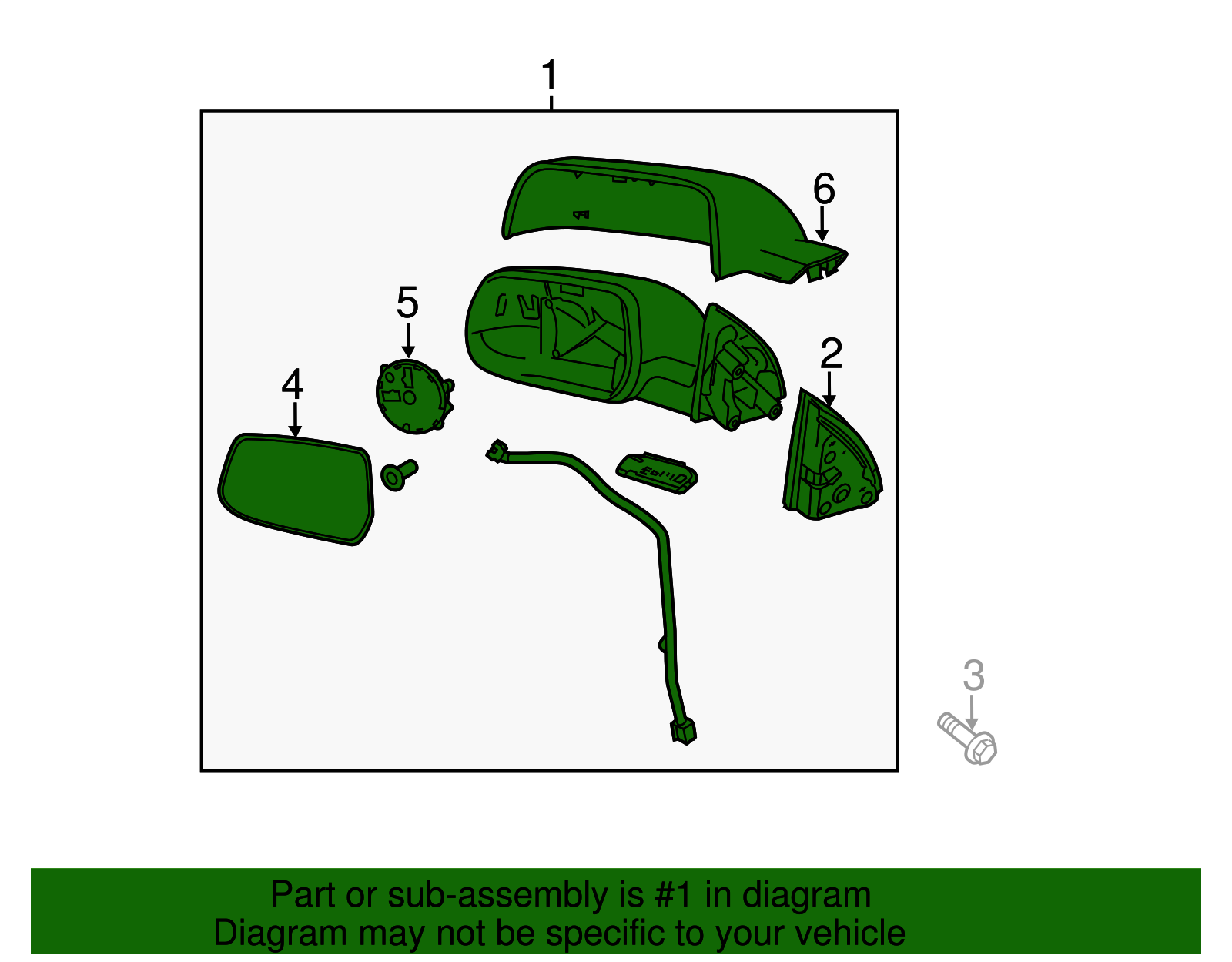 1
6
5
2
4
3

Part or sub-assembly is #1 in diagram
Diagram may not be specific to your vehicle