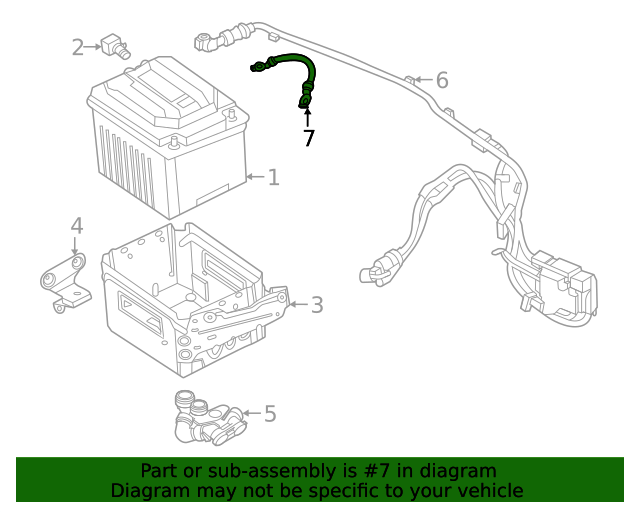 2
6
7
1
4
3
5

Part or sub-assembly is #7 in diagram
Diagram may not be specific to your vehicle