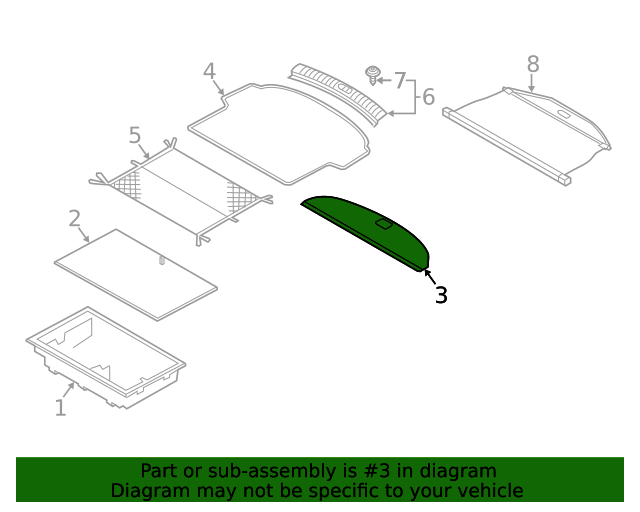 4

7

6

8

5

2

3

1

Part or sub-assembly is #3 in diagram
Diagram may not be specific to your vehicle