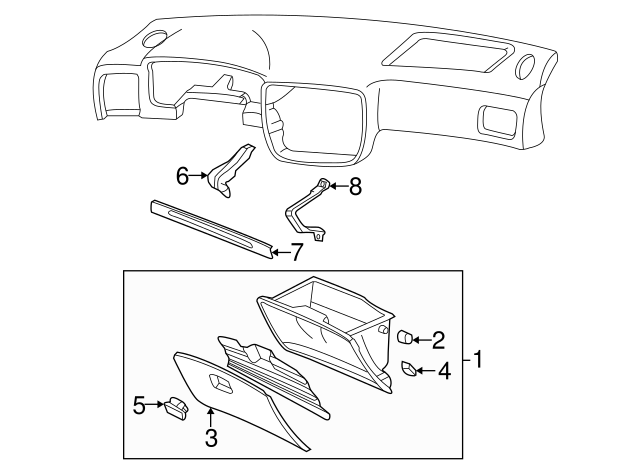 6
8
7
2
1
4
5
3