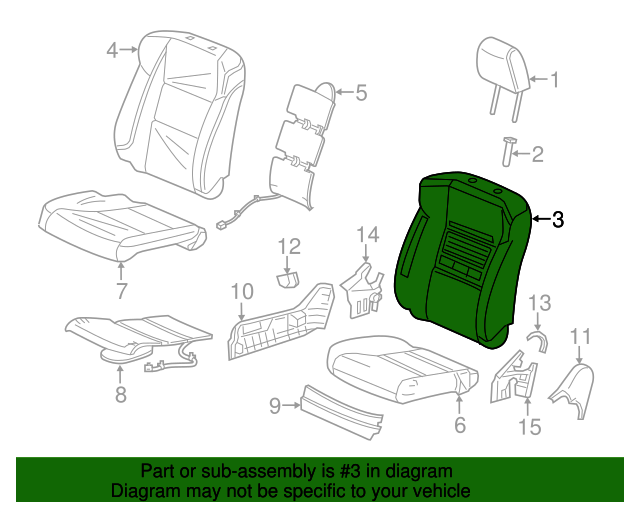 4
5
1
2
3
7
12
14
10
13
11
8
9
6
15

Part or sub-assembly is #3 in diagram
Diagram may not be specific to your vehicle