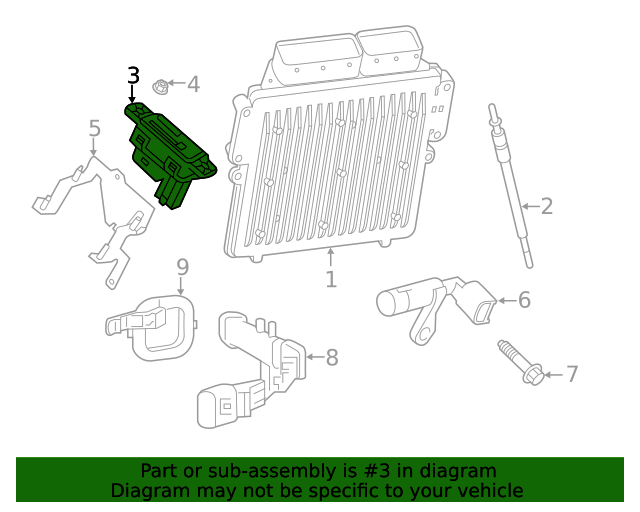 3
4
5
2
1
9
6
8
7

Part or sub-assembly is #3 in diagram
Diagram may not be specific to your vehicle