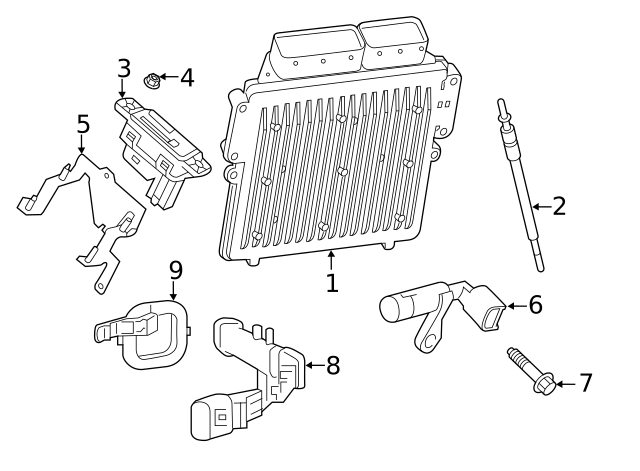 3
4
5
2
1
9
6
8
7