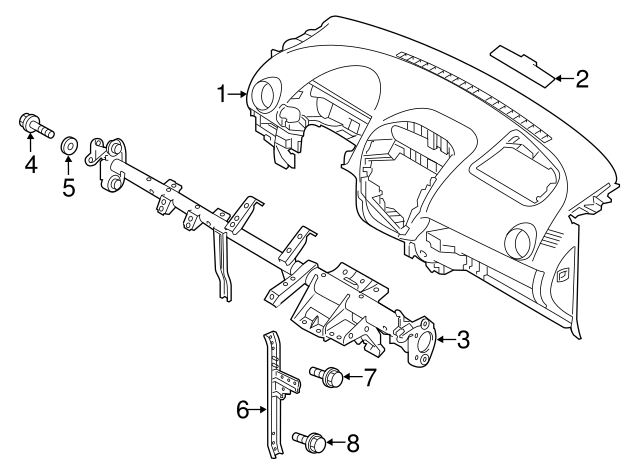 1
2
4
5
3
7
6
8