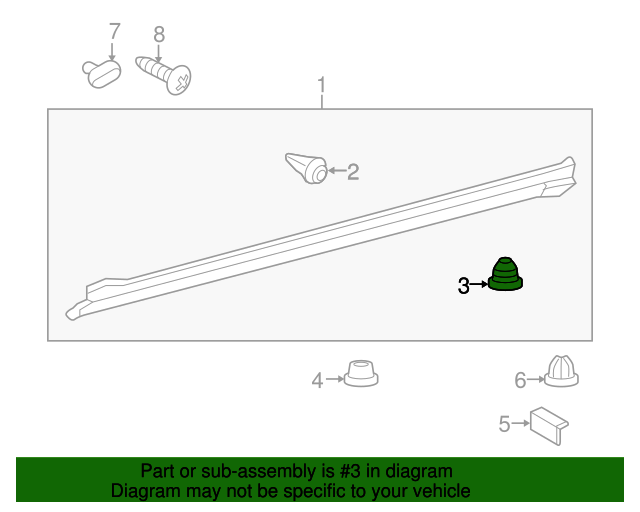 7
8
1
2
3
4
6
5

Part or sub-assembly is #3 in diagram
Diagram may not be specific to your vehicle