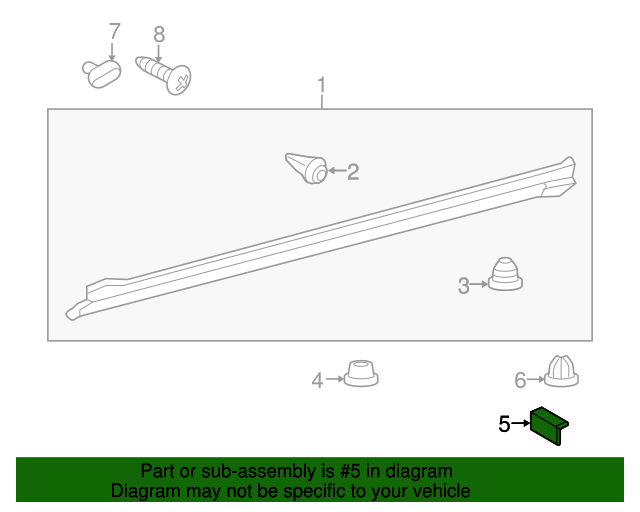 7
8
1
2
3
4
6
5

Part or sub-assembly is #5 in diagram
Diagram may not be specific to your vehicle