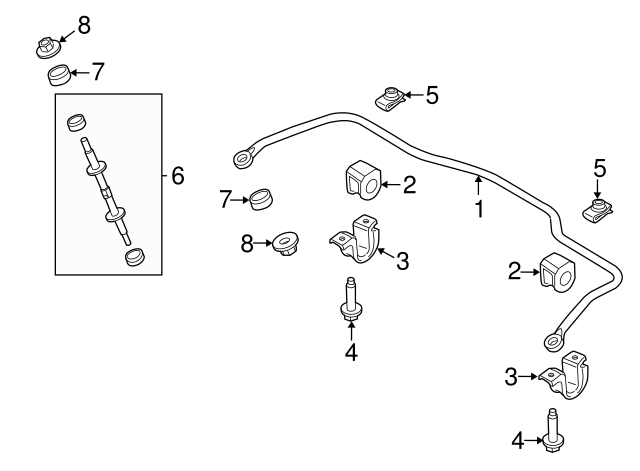 8
7
6
5
7
2
1
5
8
3
2
4
3
4