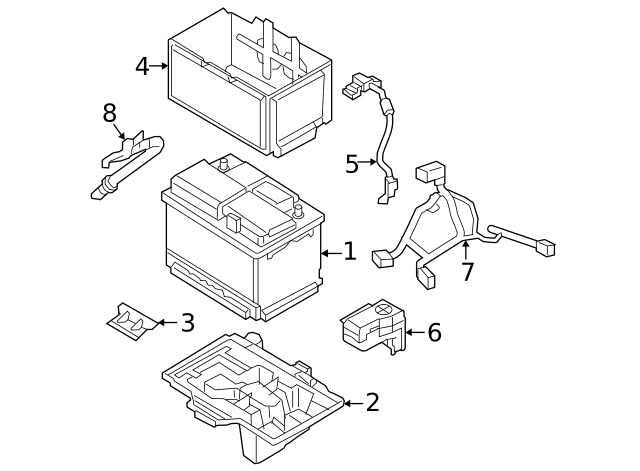 4
8
5
1
7
3
6
2