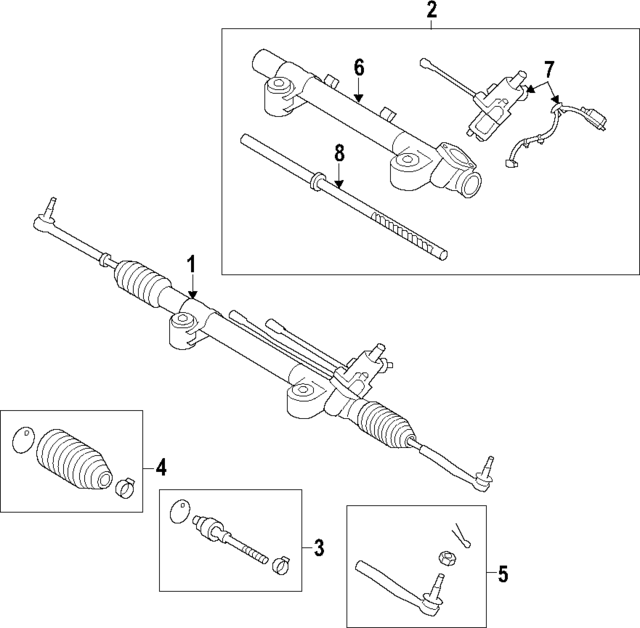 2
6
7
8
1
4
3
5