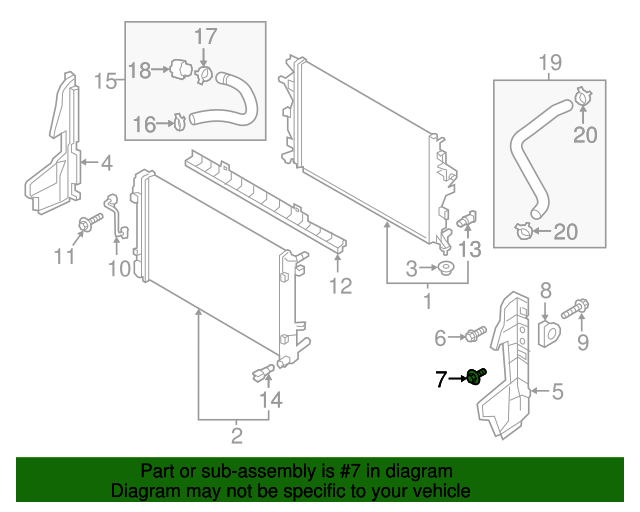 17
18
15
16
19
20
20
4
11
10
12
13
3
1
8
6
9
7
5
14
2

Part or sub-assembly is #7 in diagram
Diagram may not be specific to your vehicle