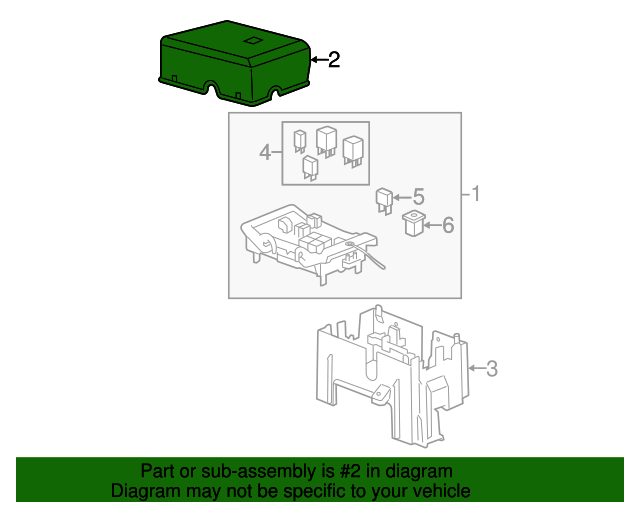 2
4
5
1
6
3

Part or sub-assembly is #2 in diagram
Diagram may not be specific to your vehicle