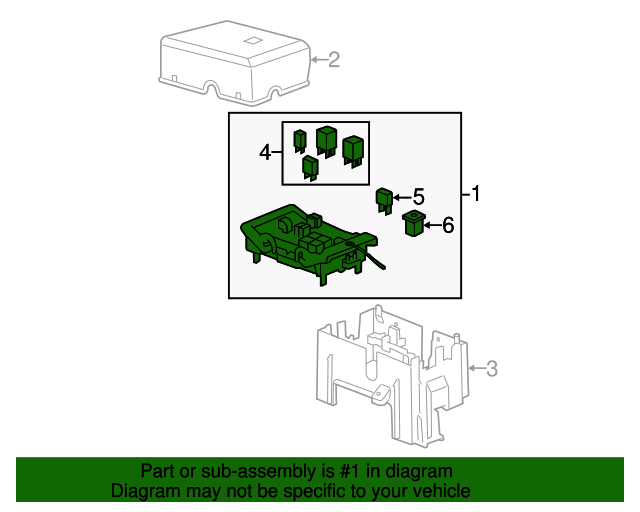 2
4
5
1
6
3
Part or sub-assembly is #1 in diagram
Diagram may not be specific to your vehicle