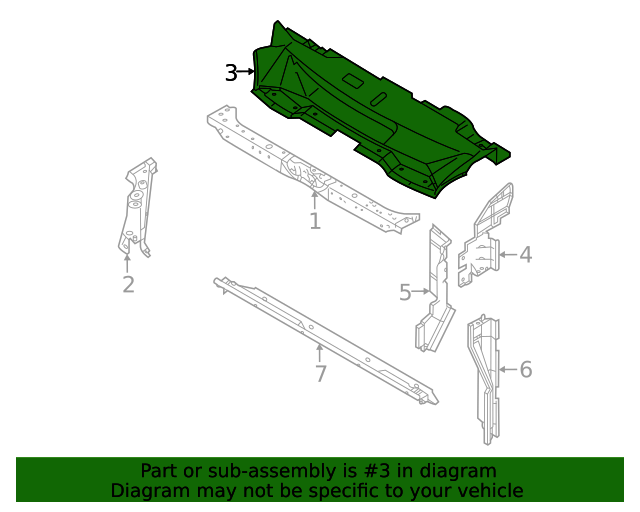 3
1
2
4
5
7
6

Part or sub-assembly is #3 in diagram
Diagram may not be specific to your vehicle