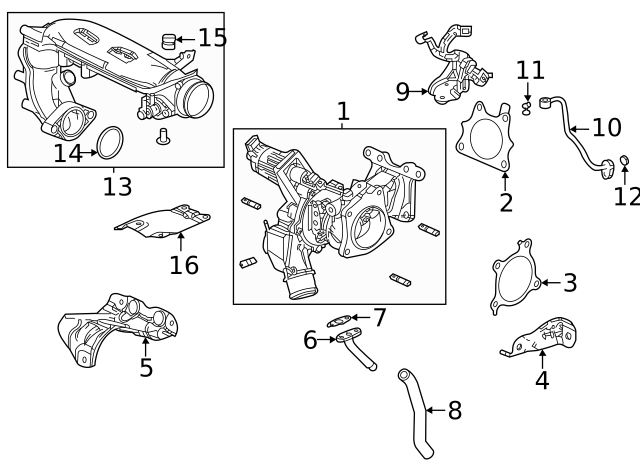 15
14
13
16
5
1
9
11
10
2
12
3
7
6
4
8