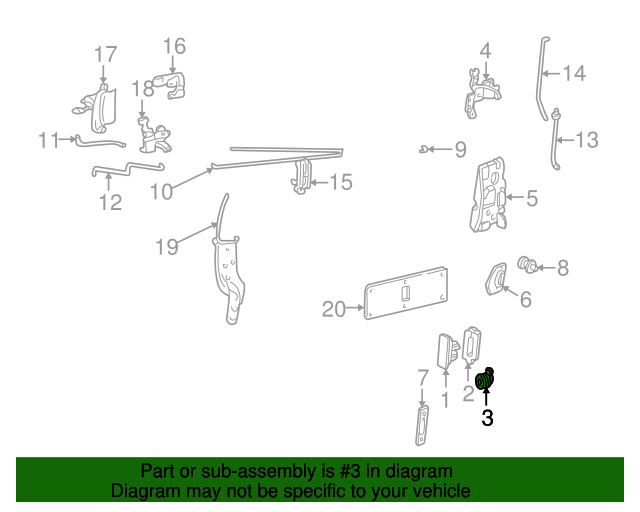 17
16
18
11
12
10
15
19
4
14
13
9
5
8
6
20
7
1
2
3

Part or sub-assembly is #3 in diagram
Diagram may not be specific to your vehicle