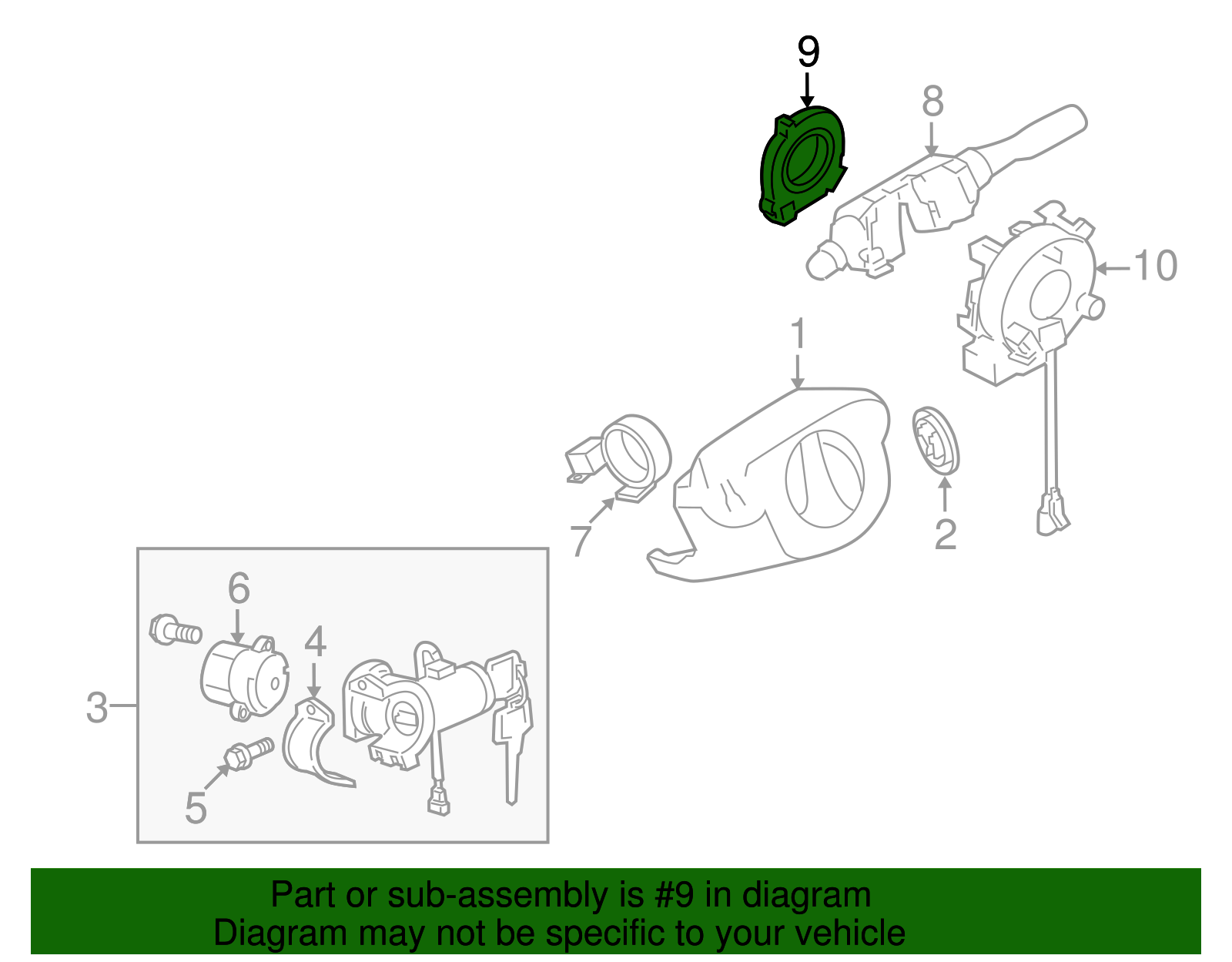 9
8
10
1
7
2
6
4
3
5

Part or sub-assembly is #9 in diagram
Diagram may not be specific to your vehicle