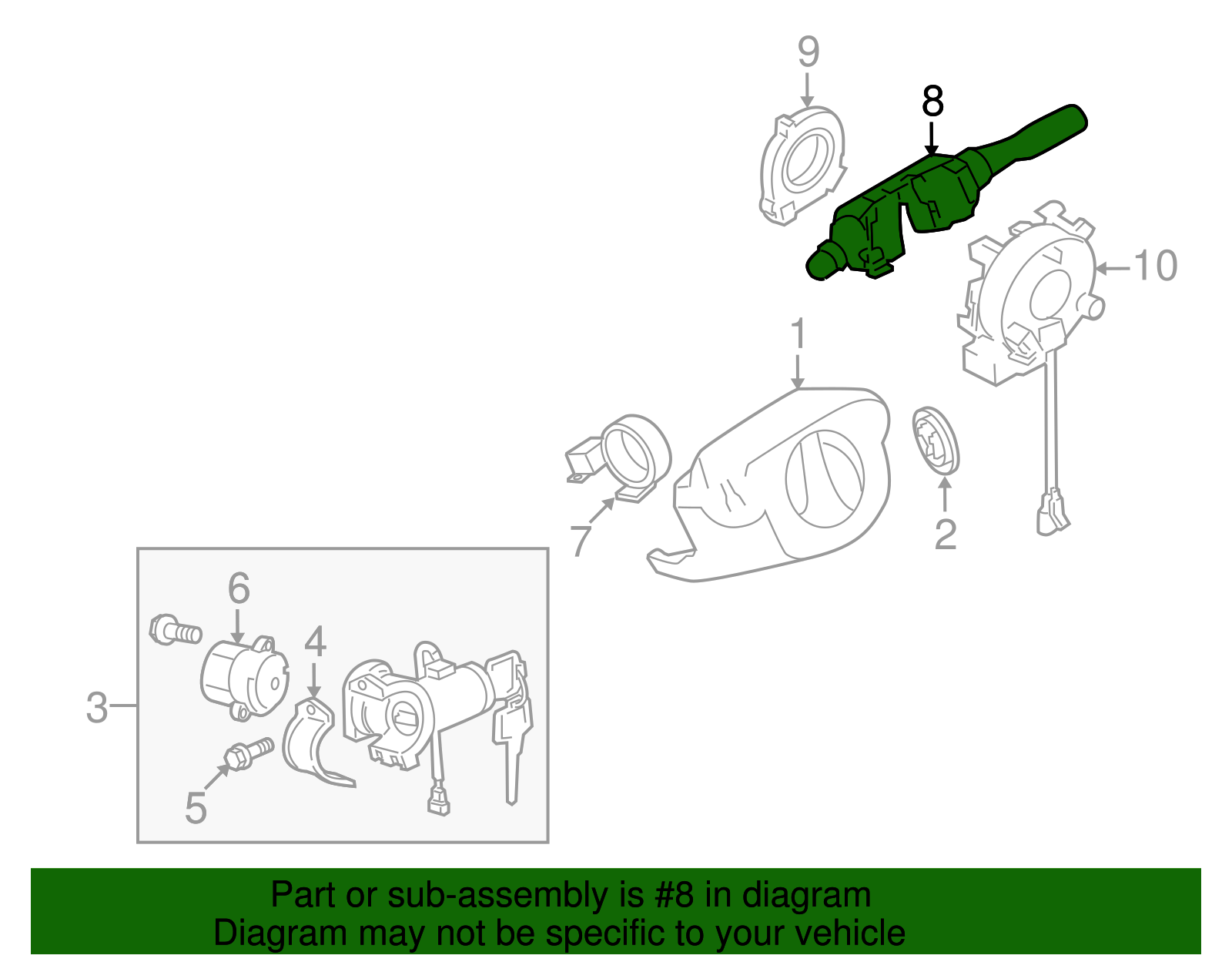 9
8
10
1
7
2
6
4
3
5

Part or sub-assembly is #8 in diagram
Diagram may not be specific to your vehicle