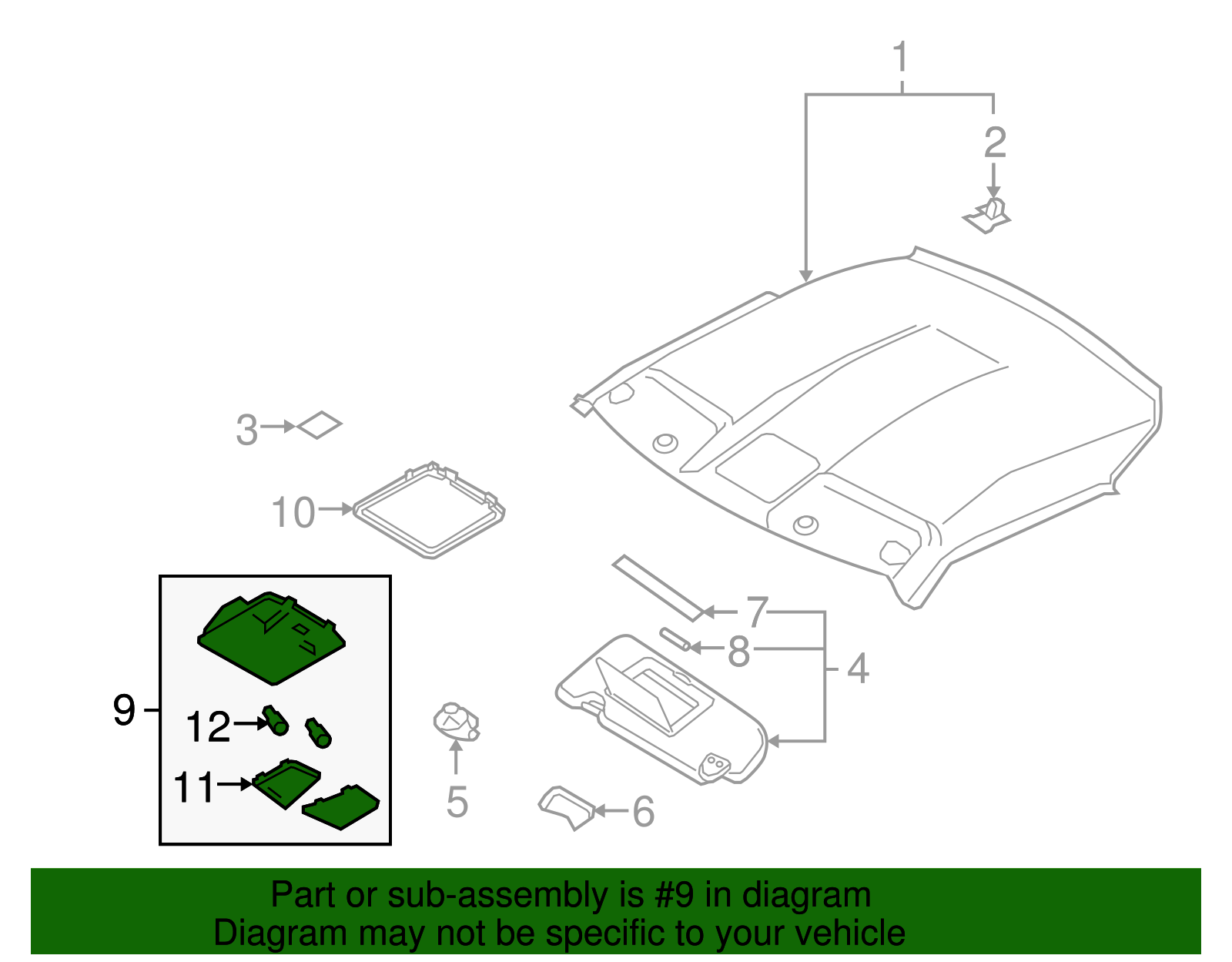 1
2
3
10
7
8
4
9
12
11
5
6

Part or sub-assembly is #9 in diagram
Diagram may not be specific to your vehicle