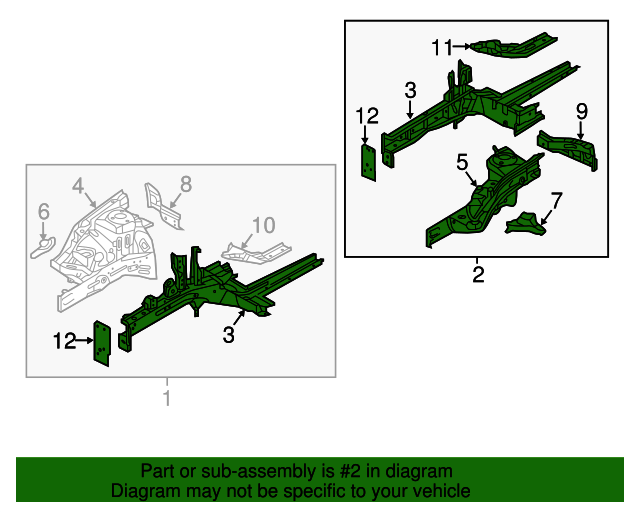 11
3
12
9
5
7
2
4
8
6
10
12
3
1

Part or sub-assembly is #2 in diagram
Diagram may not be specific to your vehicle