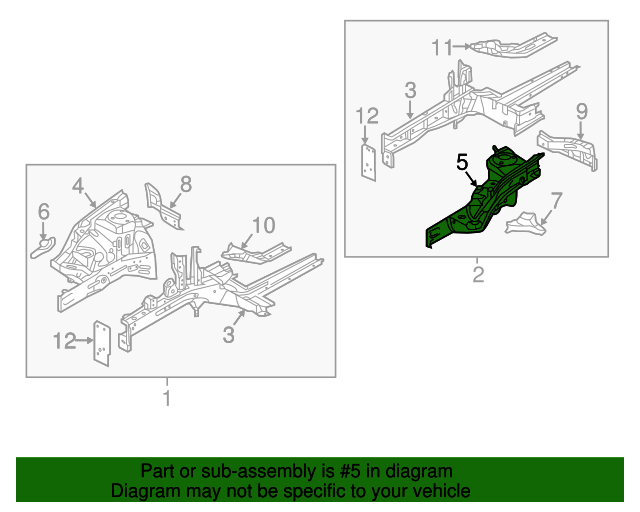 11
3
12
9
5
7
2
4
8
6
10
12
3
1

Part or sub-assembly is #5 in diagram
Diagram may not be specific to your vehicle