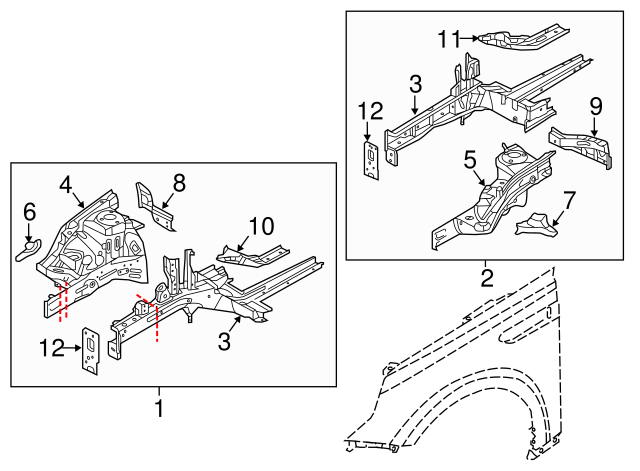 11
3
12
9
5
7
2
4
8
6
10
3
12
1