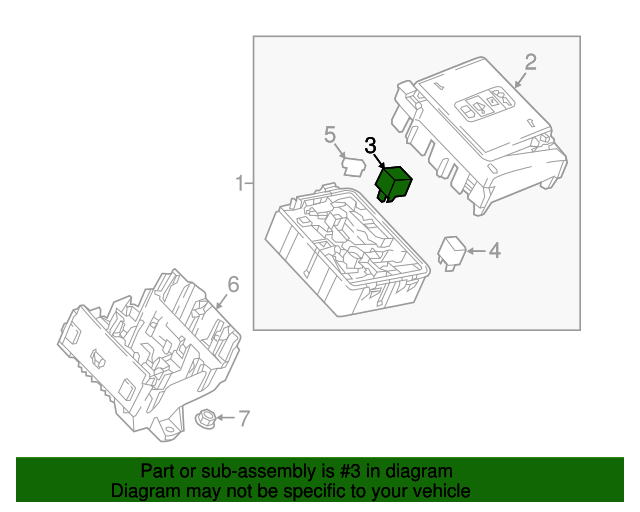 2
5
3
1
4
6
7

Part or sub-assembly is #3 in diagram
Diagram may not be specific to your vehicle