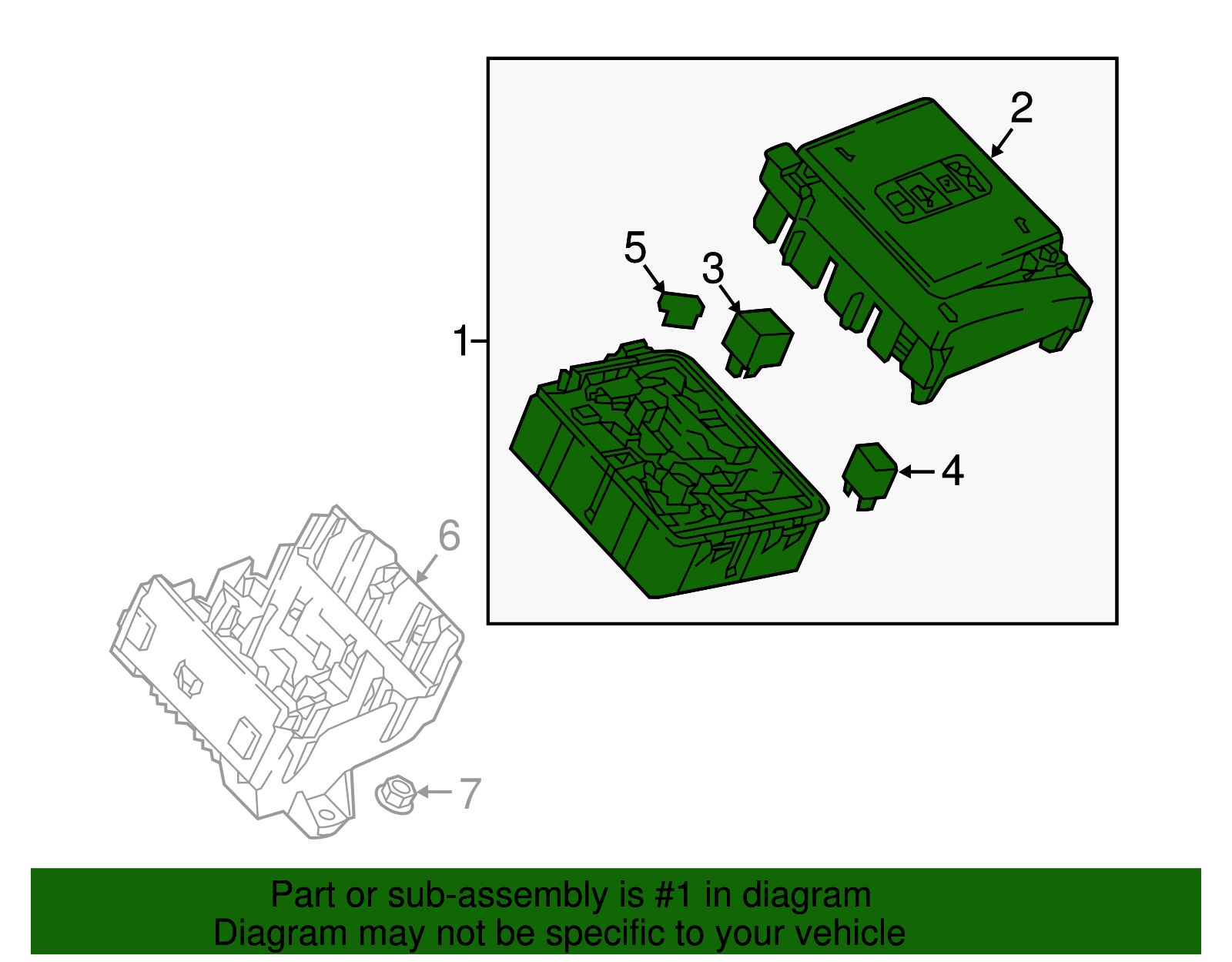 2
5
3
1
4
6
7
Part or sub-assembly is #1 in diagram
Diagram may not be specific to your vehicle