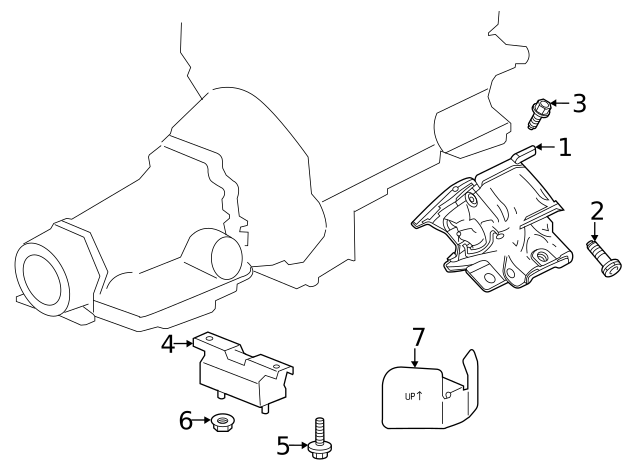 3
1
2
4
7
UP↑
6
5