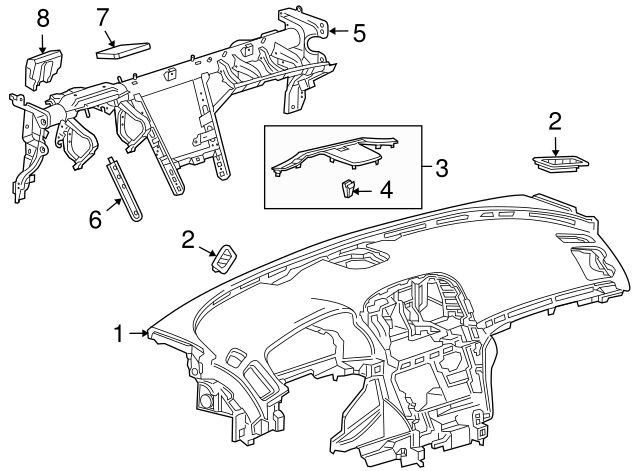 8
7
5
2
3
4
6
2
1