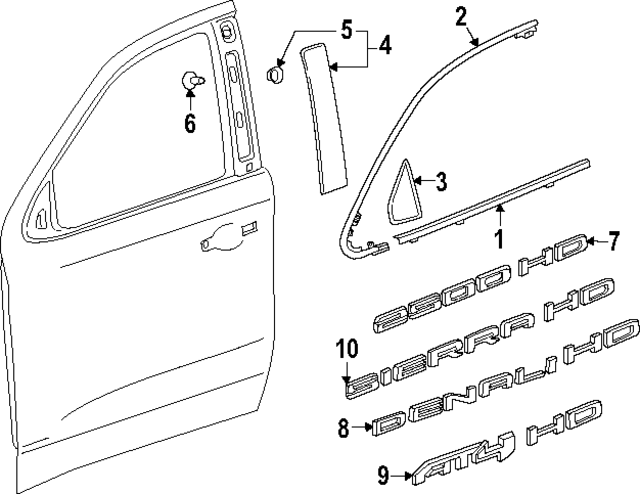 5
4
2
6
3
1
7
2500 HD
SIERRA HD
10
DENALI HD
8
AT4 HD
9