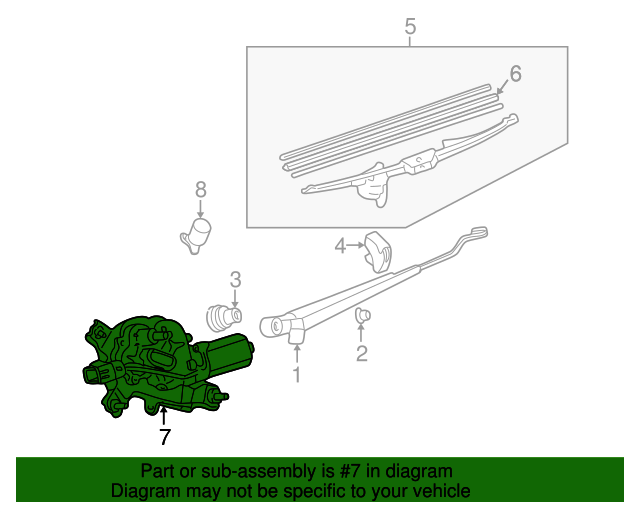 5

6

8

4

3

2

1

7

Part or sub-assembly is #7 in diagram
Diagram may not be specific to your vehicle