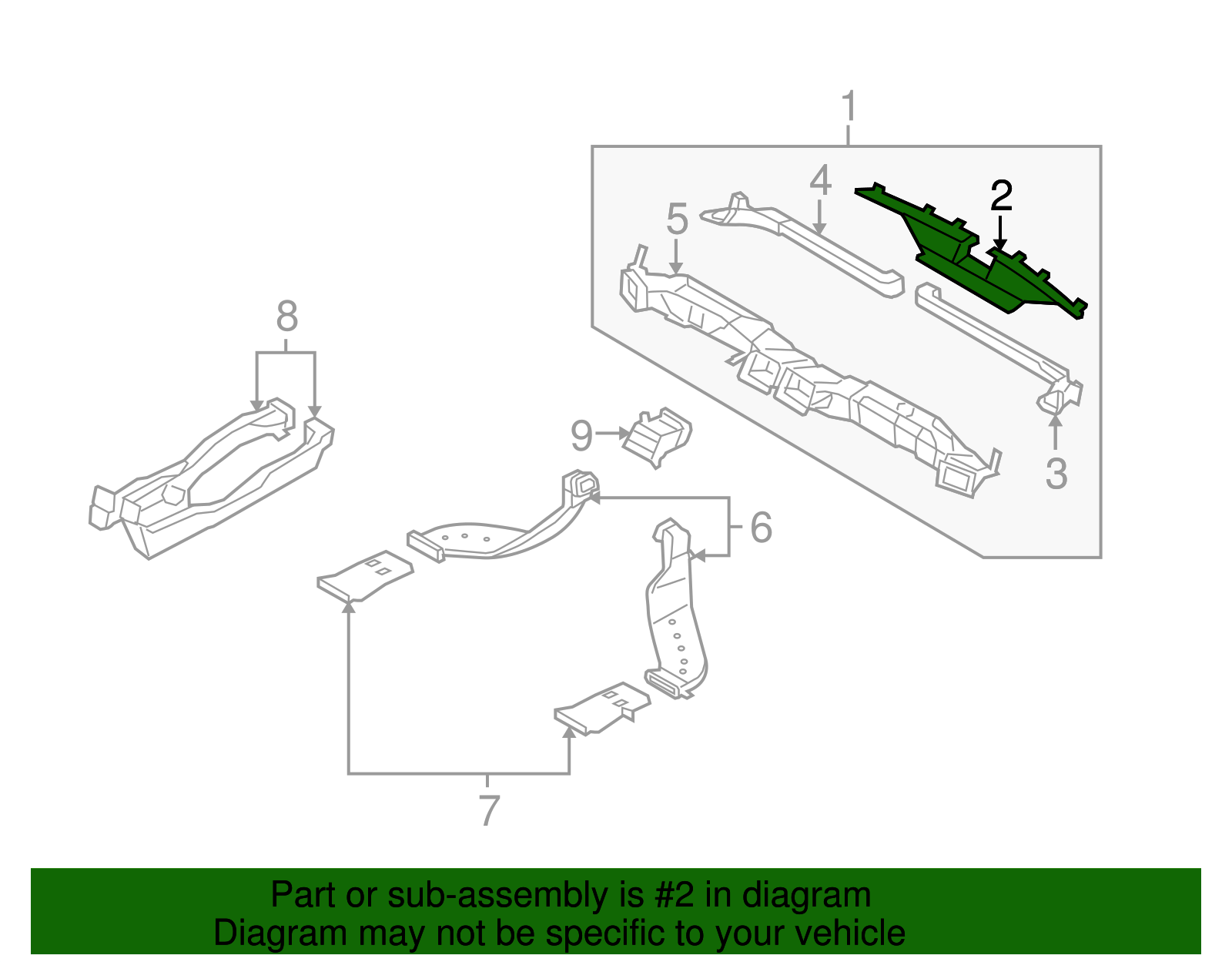 1
4
2
5
8
9
3
6
7

Part or sub-assembly is #2 in diagram
Diagram may not be specific to your vehicle