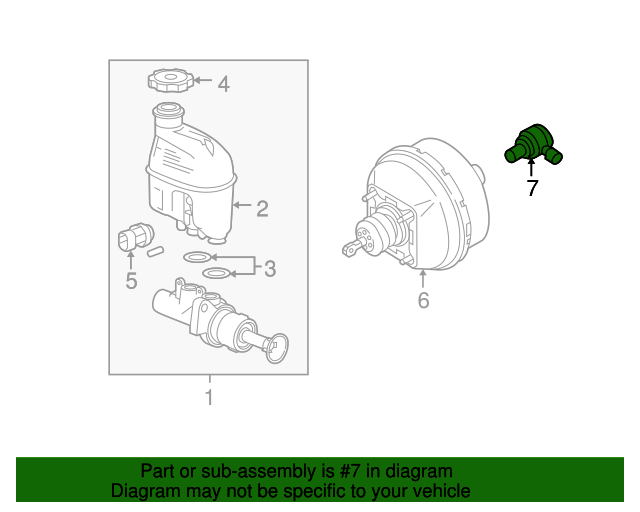 4
2
3
5
1
6
7

Part or sub-assembly is #7 in diagram
Diagram may not be specific to your vehicle