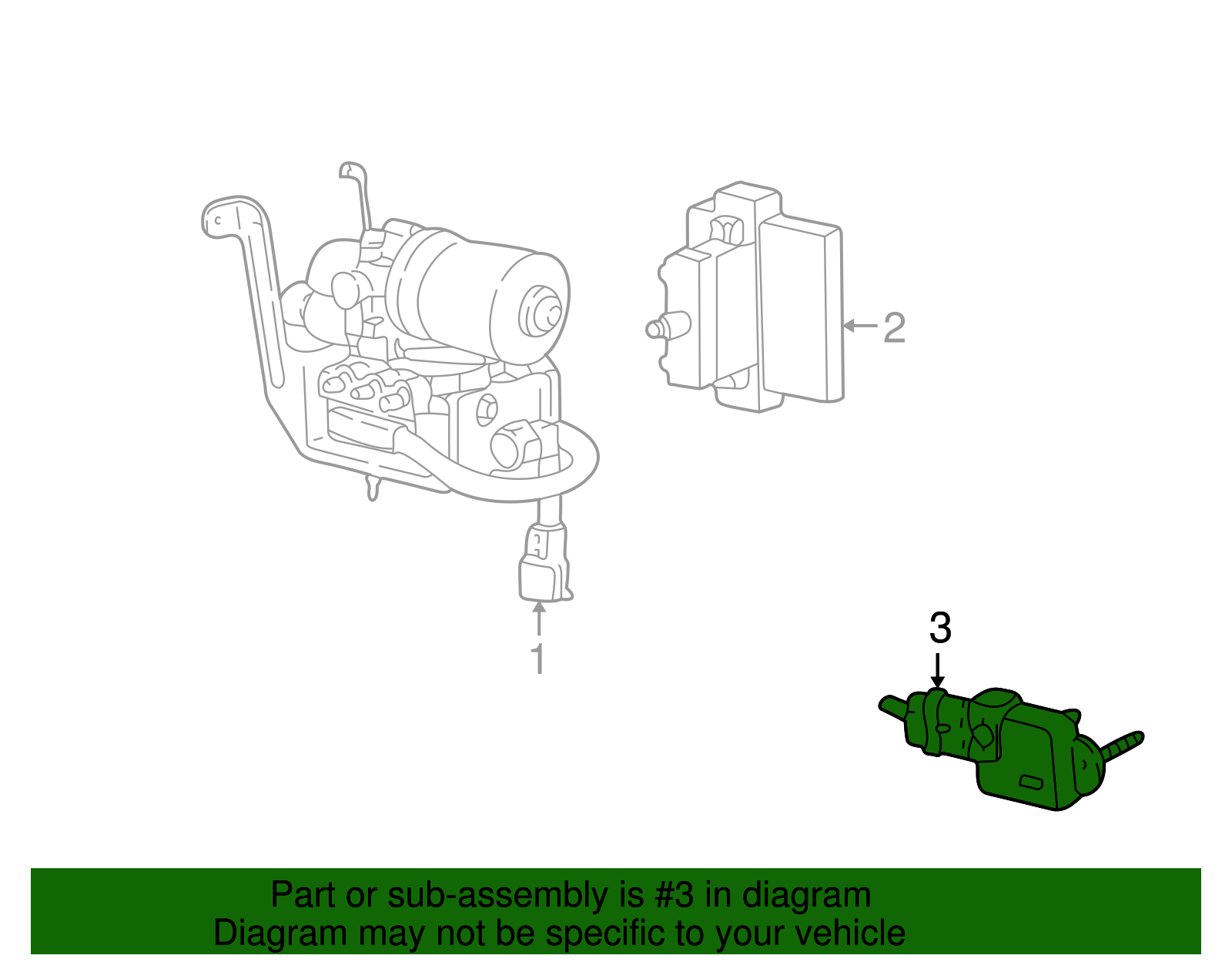 2
1
3
Part or sub-assembly is #3 in diagram
Diagram may not be specific to your vehicle