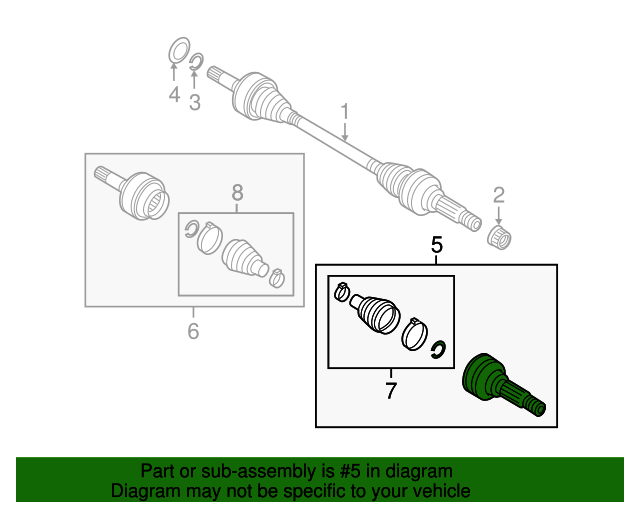 4
3
1
8
2
5
6
7

Part or sub-assembly is #5 in diagram
Diagram may not be specific to your vehicle