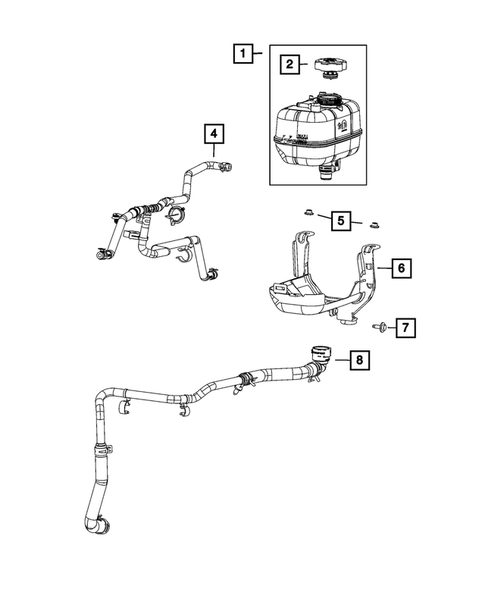 1
2
4
5
6
7
8