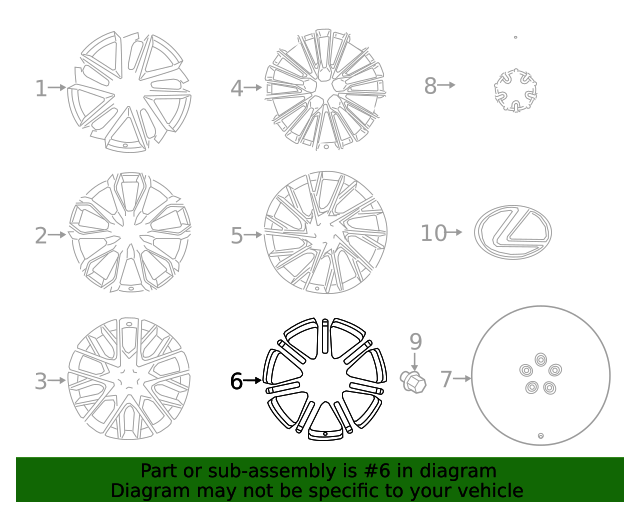 1
4
8
2
5
10
3
6
9
7

Part or sub-assembly is #6 in diagram
Diagram may not be specific to your vehicle