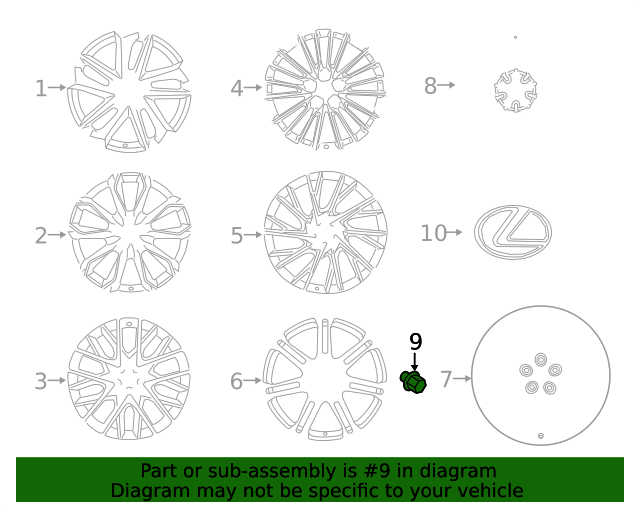 1
4
8
2
5
10
3
6
9
7

Part or sub-assembly is #9 in diagram
Diagram may not be specific to your vehicle